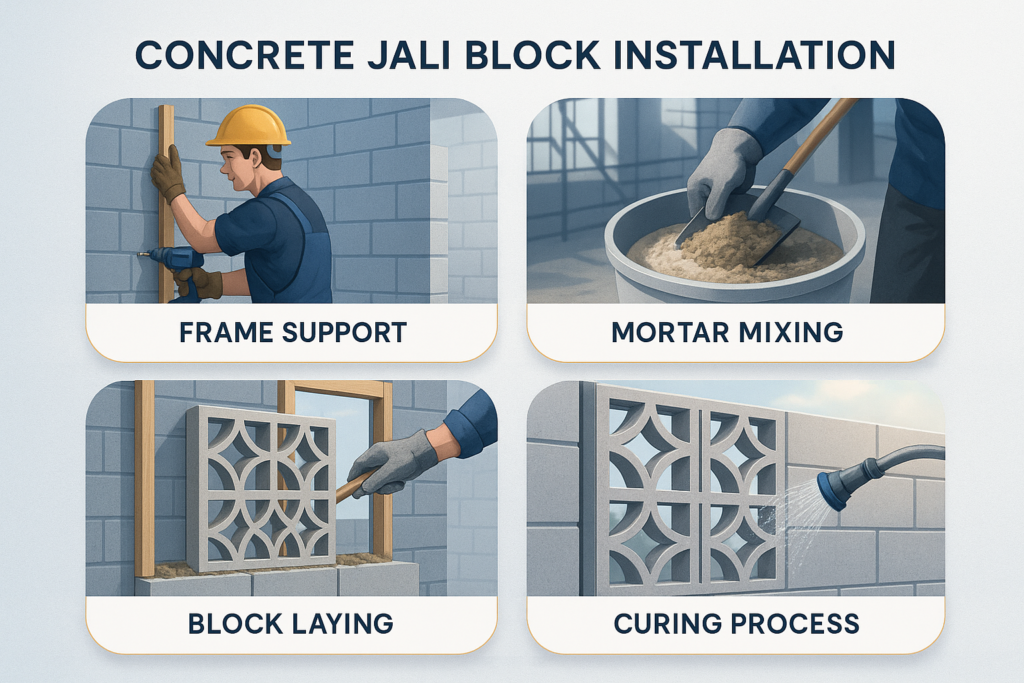 CONCRETE JALI BLOCK INSTALLATION

FRAME SUPPORT

MORTAR MIXING

BLOCK LAYING

CURING PROCESS